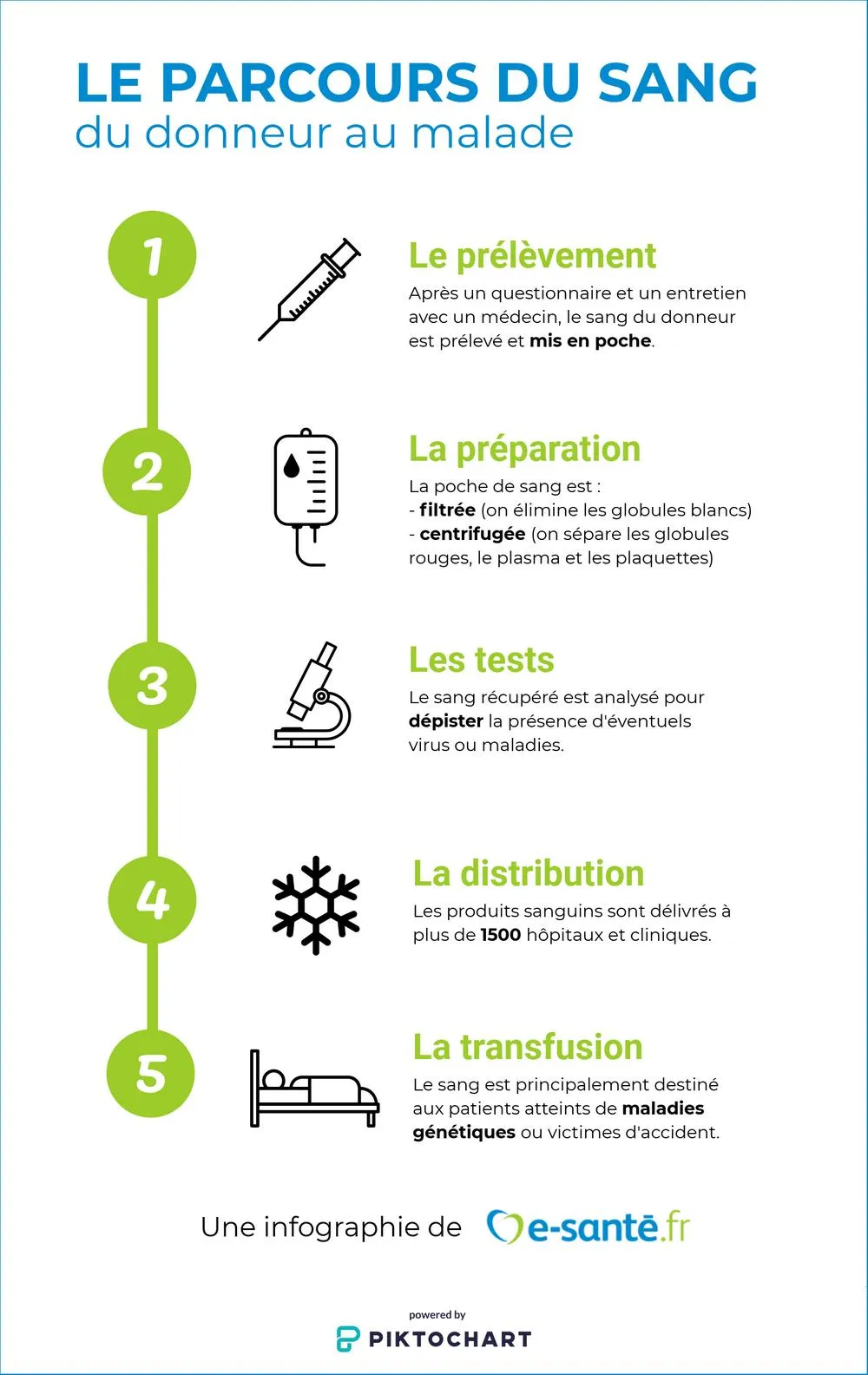 LE PARCOURS DU SANG
du donneur au malade

1

Le prélèvement

Après un questionnaire et un entretien avec un médecin, le sang du donneur est prélevé et mis en poche.

2

La préparation

La poche de sang est :
- filtrée (on élimine les globules blancs)
- centrifugée (on sépare les globules rouges, le plasma et les plaquettes)

3

Les tests

Le sang récupéré est analysé pour dépister la présence d'éventuels virus ou maladies.

4

La distribution

Les produits sanguins sont délivrés à plus de 1500 hôpitaux et cliniques.

5

La transfusion

Le sang est principalement destiné aux patients atteints de maladies génétiques ou victimes d'accident.

Une infographie de e-santé.fr

powered by
PIKTOCHART