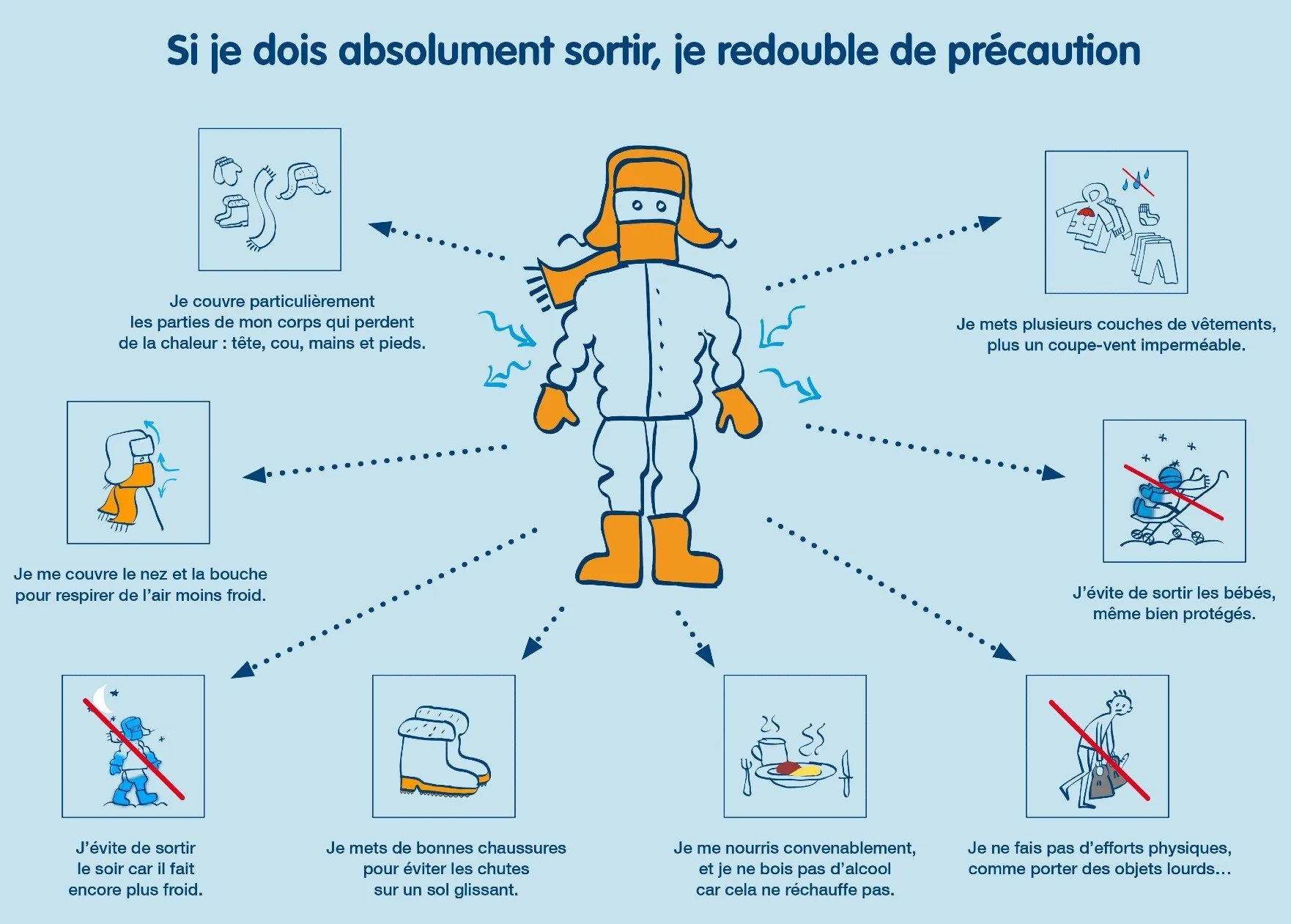 Si je dois absolument sortir, je redouble de précaution

Je couvre particulièrement les parties de mon corps qui perdent de la chaleur : tête, cou, mains et pieds.

Je mets plusieurs couches de vêtements, plus un coupe-vent imperméable.

Je me couvre le nez et la bouche pour respirer de l'air moins froid.

J'évite de sortir les bébés, même bien protégés.

J'évite de sortir le soir car il fait encore plus froid.

Je mets de bonnes chaussures pour éviter les chutes sur un sol glissant.

Je me nourris convenablement, et je ne bois pas d'alcool car cela ne réchauffe pas.

Je ne fais pas d'efforts physiques, comme porter des objets lourds…